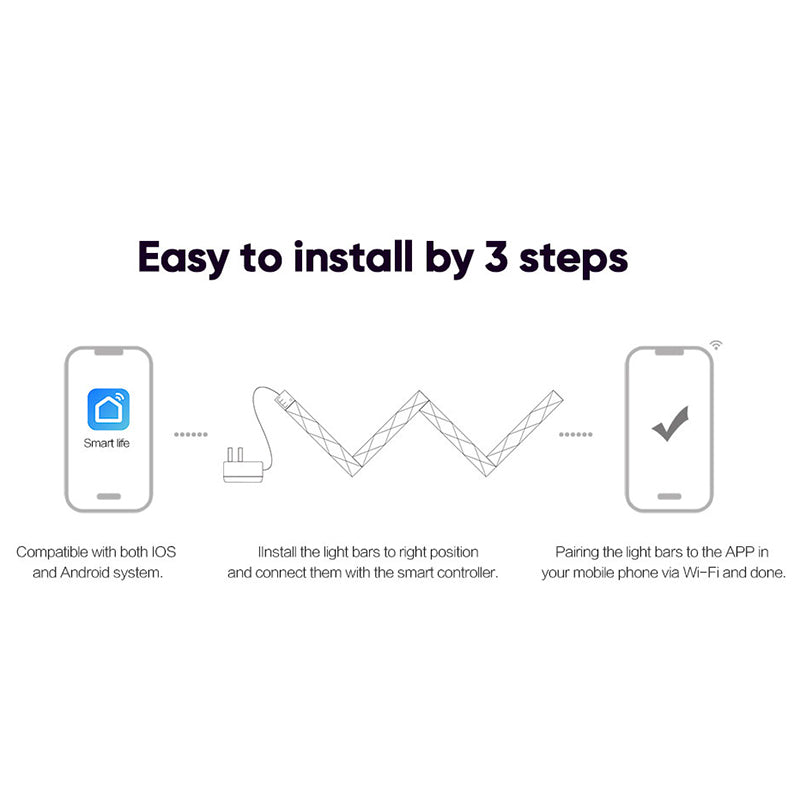 Easy to install by 3 steps

Smart life

Compatible with both IOS and Android system.

IInstall the light bars to right position and connect them with the smart controller.

Pairing the light bars to the APP in your mobile phone via Wi-Fi and done.